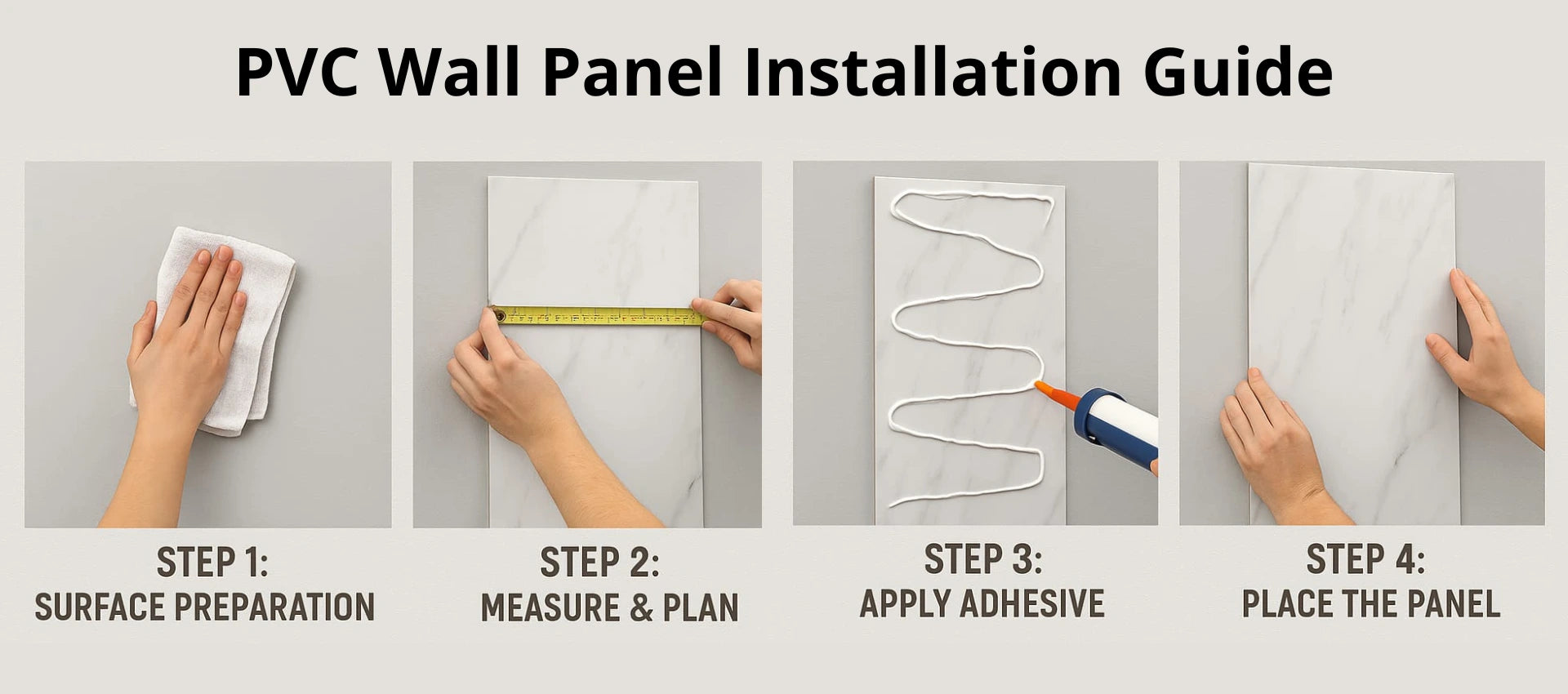 PVC Wall Panel Installation Guide

STEP 1:
SURFACE PREPARATION

STEP 2:
MEASURE & PLAN

STEP 3:
APPLY ADHESIVE

STEP 4:
PLACE THE PANEL