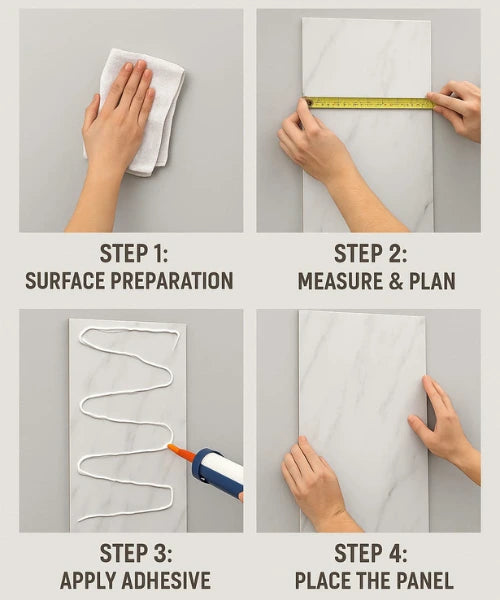 STEP 1:
SURFACE PREPARATION

STEP 2:
MEASURE & PLAN

STEP 3:
APPLY ADHESIVE

STEP 4:
PLACE THE PANEL